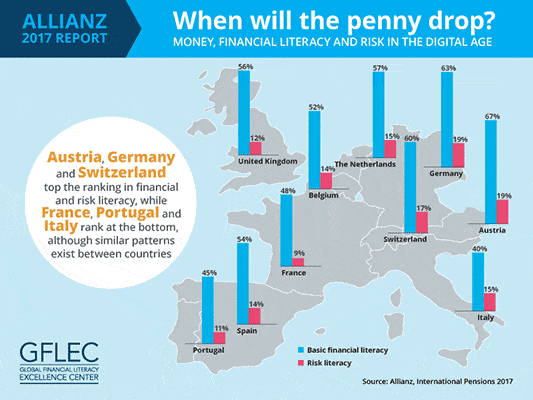 ALLIANZ
2017 REPORT

When will the penny drop?
MONEY, FINANCIAL LITERACY AND RISK IN THE DIGITAL AGE

Austria, Germany and Switzerland top the ranking in financial and risk literacy, while France, Portugal and Italy rank at the bottom, although similar patterns exist between countries

56%
12%
United Kingdom

52%
14%
Belgium

57%
15%
The Netherlands

63%
19%
Germany

60%
17%
Switzerland

67%
19%
Austria

48%
9%
France

54%
14%
Spain

45%
11%
Portugal

40%
15%
Italy

Basic financial literacy
Risk literacy

GFLEC
GLOBAL FINANCIAL LITERACY EXCELLENCE CENTER

Source: Allianz, International Pensions 2017